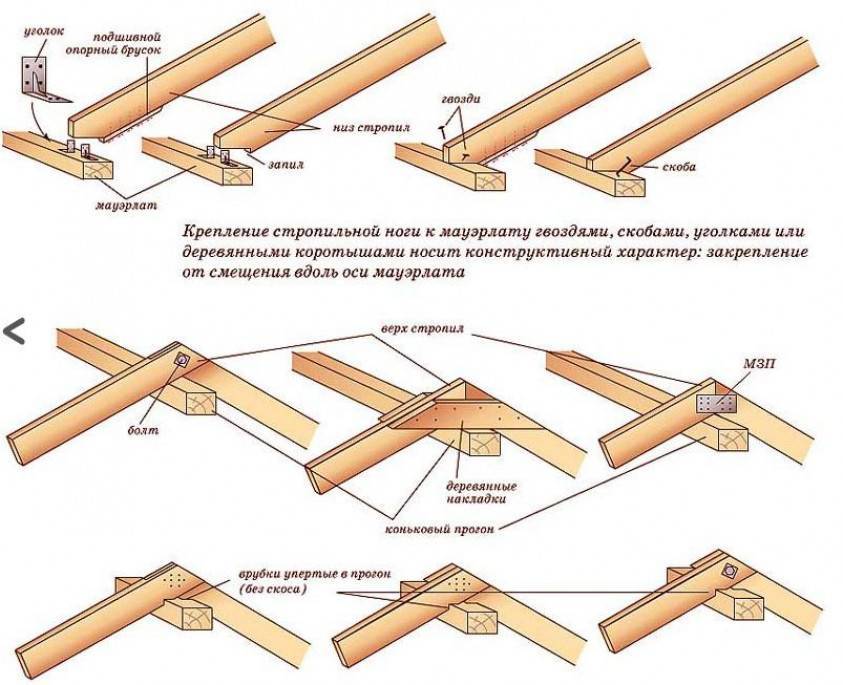 уголок

подшивной опорный брусок

низ стропил

запил

мауэрлат

гвозди

скоба

Крепление стропильной ноги к мауэрлату гвоздями, скобами, уголками или деревянными коротышами носит конструктивный характер: закрепление от смещения вдоль оси мауэрлата

<

верх стропил

МЗП

болт

деревянные накладки

коньковый прогон

врубки упертые в прогон (без скоса)