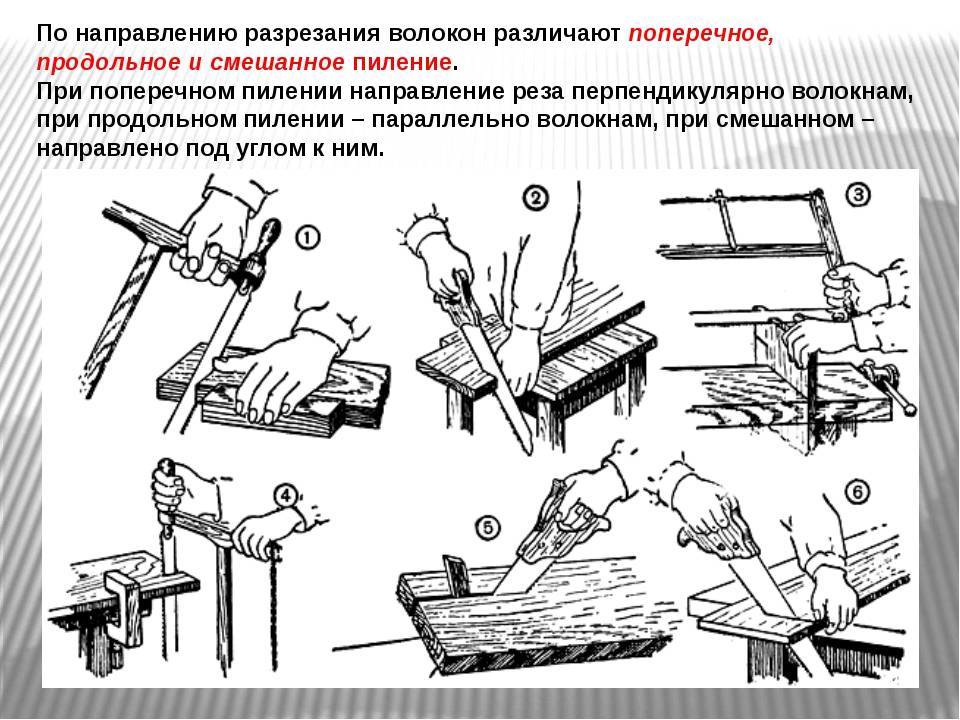 По направлению разрезания волокон различают поперечное, продольное и смешанное пиление.
При поперечном пилении направление реза перпендикулярно волокнам, при продольном пилении – параллельно волокнам, при смешанном – направлено под углом к ним.

1
2
3
4
5
6