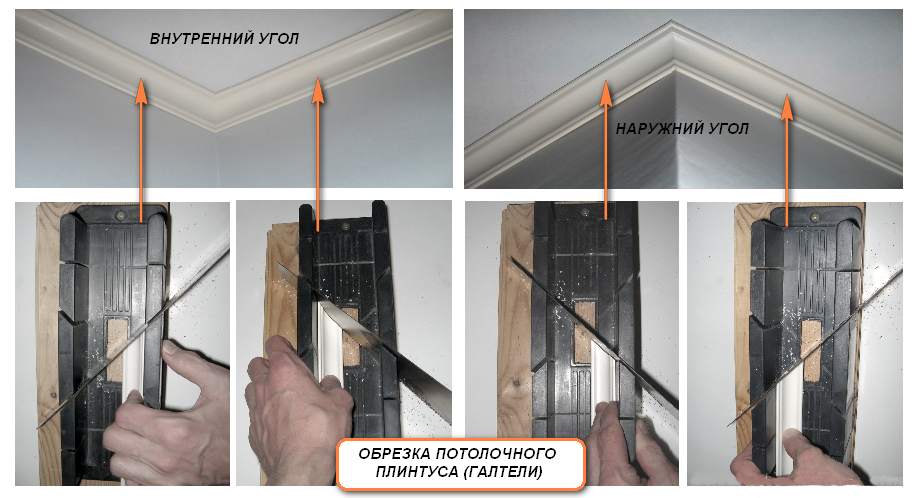 ВНУТРЕННИЙ УГОЛ

НАРУЖНИЙ УГОЛ

ОБРЕЗКА ПОТОЛОЧНОГО ПЛИНТУСА (ГАЛТЕЛИ)