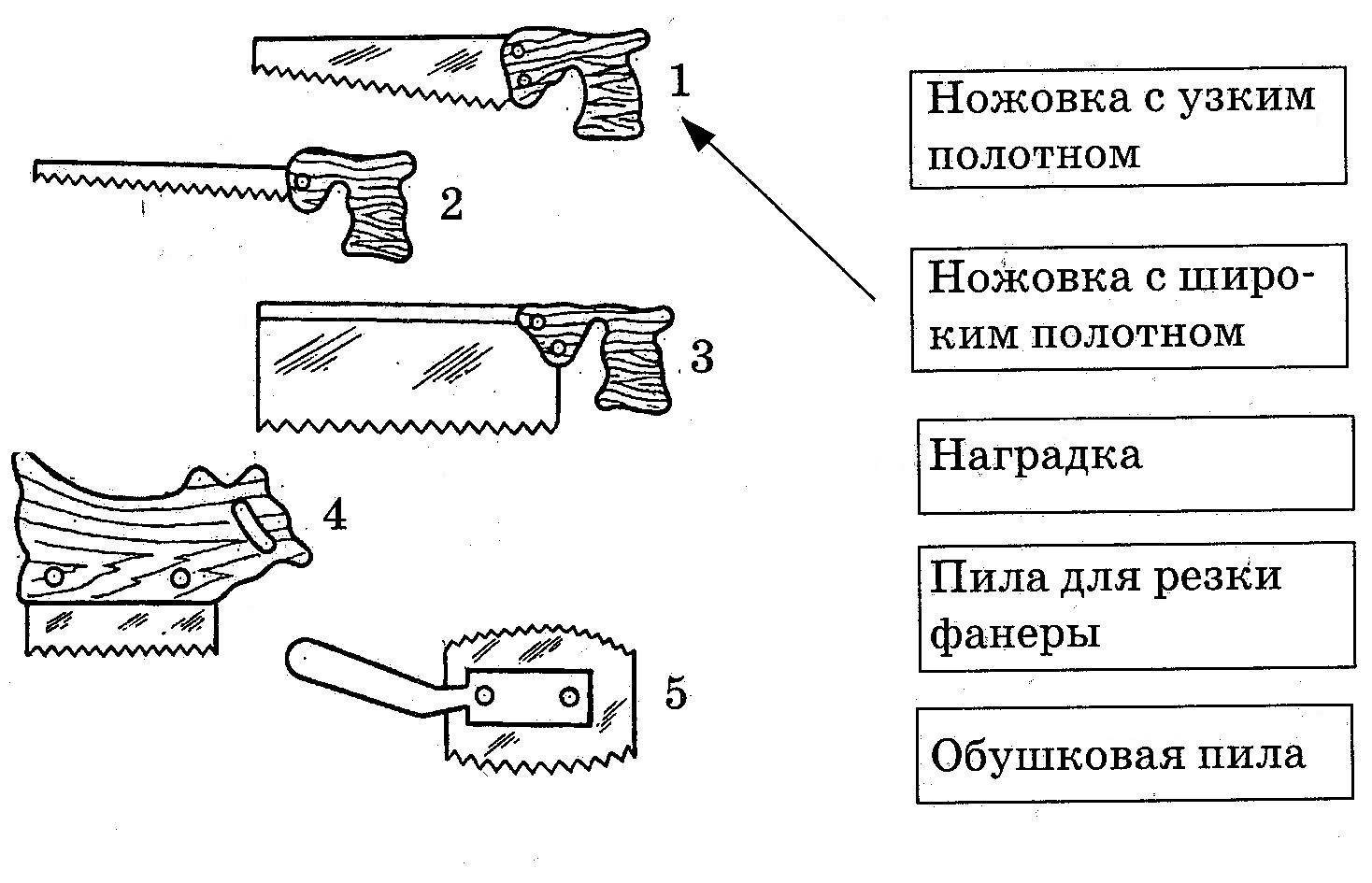 1

2

3

4

5

Ножовка с узким полотном

Ножовка с широким полотном

Наградка

Пила для резки фанеры

Обушковая пила